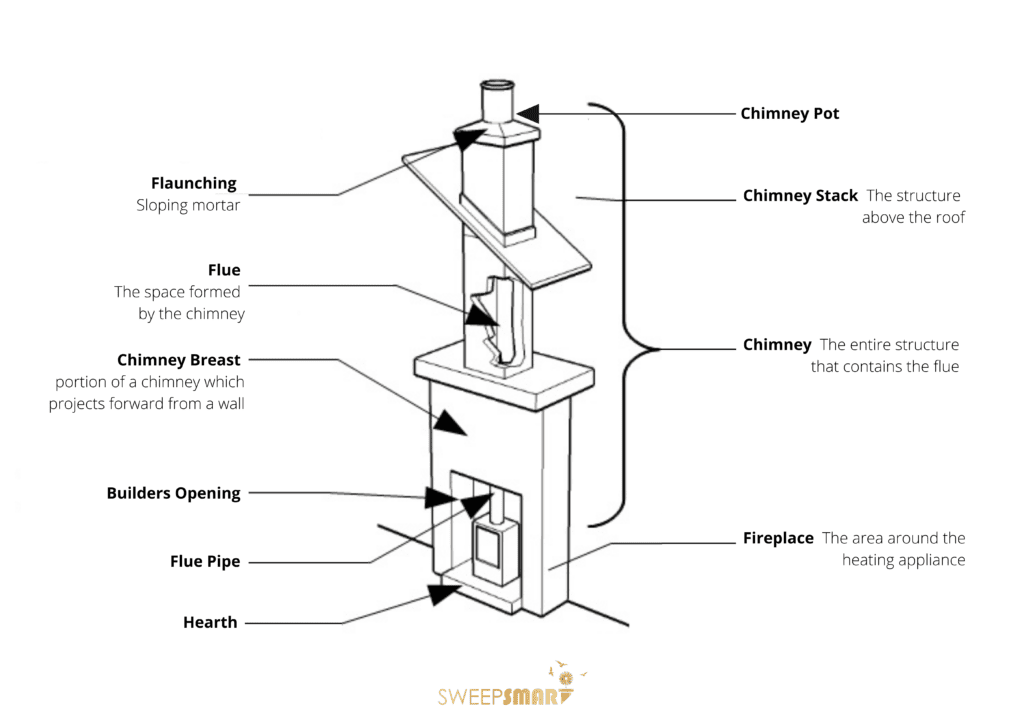 Flaunching
Sloping mortar

Flue
The space formed by the chimney

Chimney Breast
portion of a chimney which projects forward from a wall

Builders Opening

Flue Pipe

Hearth

Chimney Pot

Chimney Stack The structure above the roof

Chimney The entire structure that contains the flue

Fireplace The area around the heating appliance

SWEEPSMART